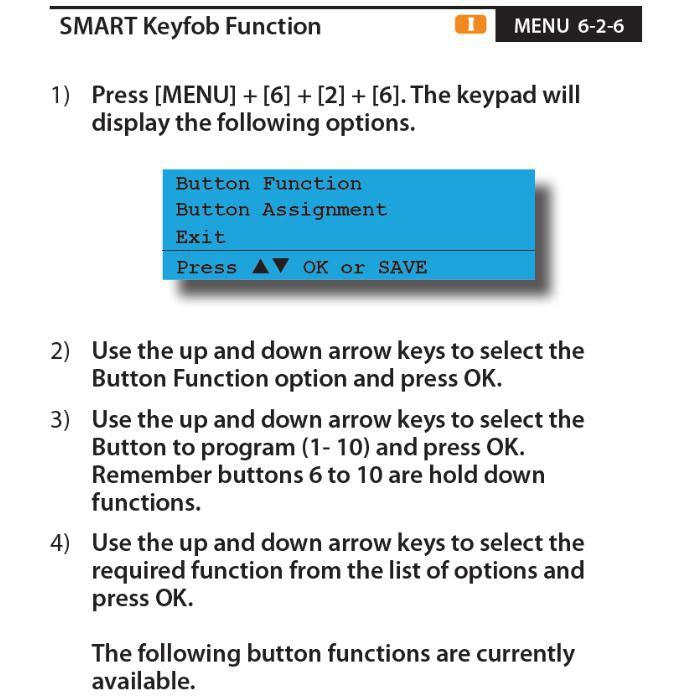 SMART Keyfob Function I MENU 6-2-6

1) Press [MENU] + [6] + [2] + [6]. The keypad will display the following options.

Button Function
Button Assignment
Exit
Press ▲▼ OK or SAVE

2) Use the up and down arrow keys to select the Button Function option and press OK.

3) Use the up and down arrow keys to select the Button to program (1- 10) and press OK. Remember buttons 6 to 10 are hold down functions.

4) Use the up and down arrow keys to select the required function from the list of options and press OK.

The following button functions are currently available.